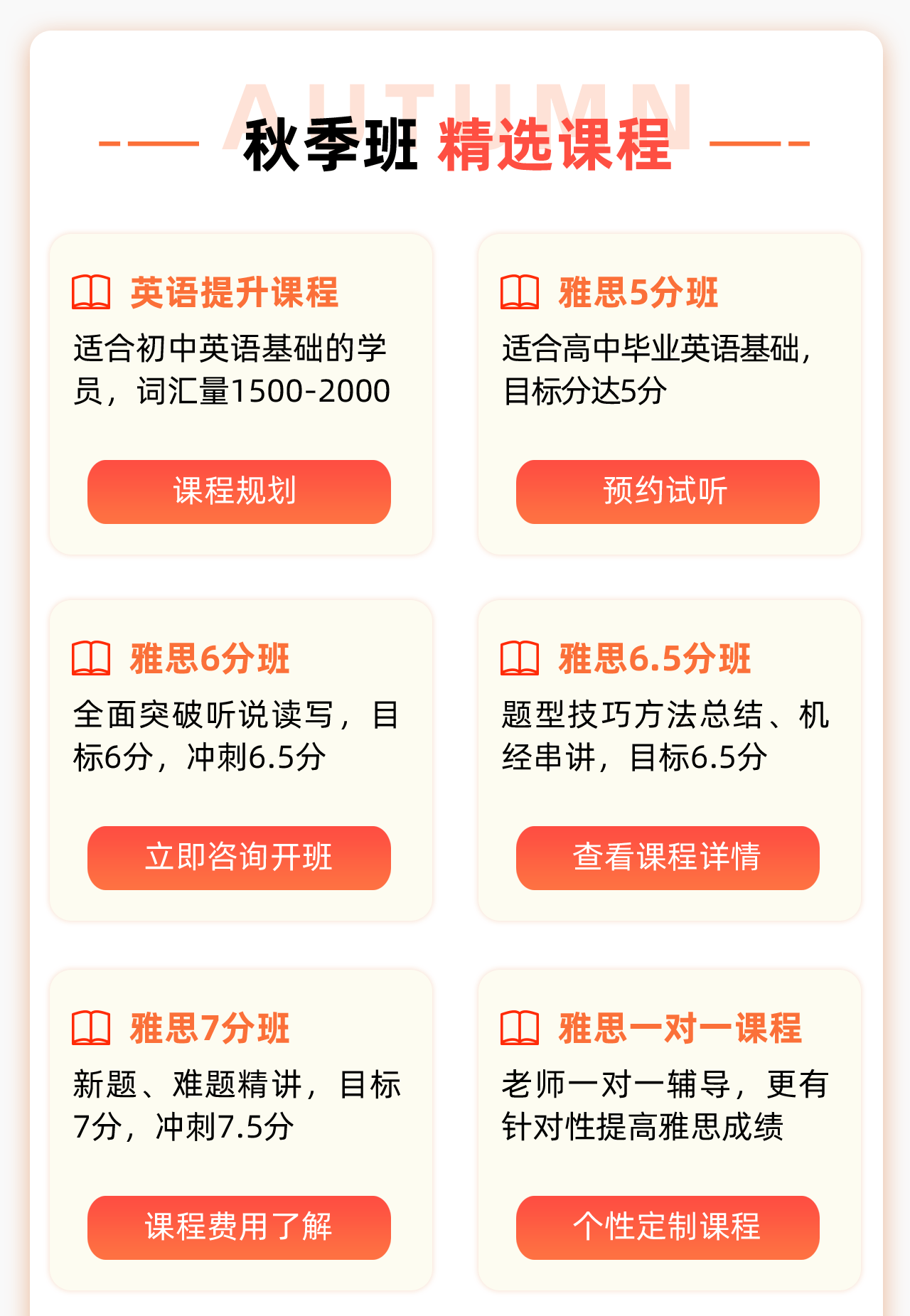 AUTUMN

秋季班 精选课程

英语提升课程

适合初中英语基础的学员，词汇量1500-2000

课程规划

雅思5分班

适合高中毕业英语基础，目标分达5分

预约试听

雅思6分班

全面突破听说读写，目标6分，冲刺6.5分

立即咨询开班

雅思6.5分班

题型技巧方法总结、机经串讲，目标6.5分

查看课程详情

雅思7分班

新题、难题精讲，目标7分，冲刺7.5分

课程费用了解

雅思一对一课程

老师一对一辅导，更有针对性提高雅思成绩

个性定制课程